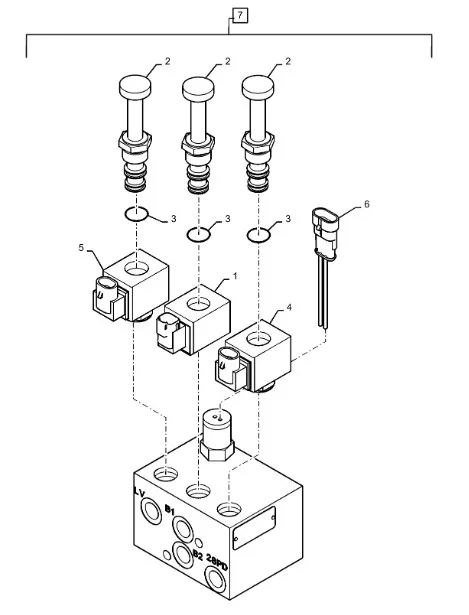 7
2
2
2
3
3
3
6
5
1
4
LV
B1
B2
2SPD